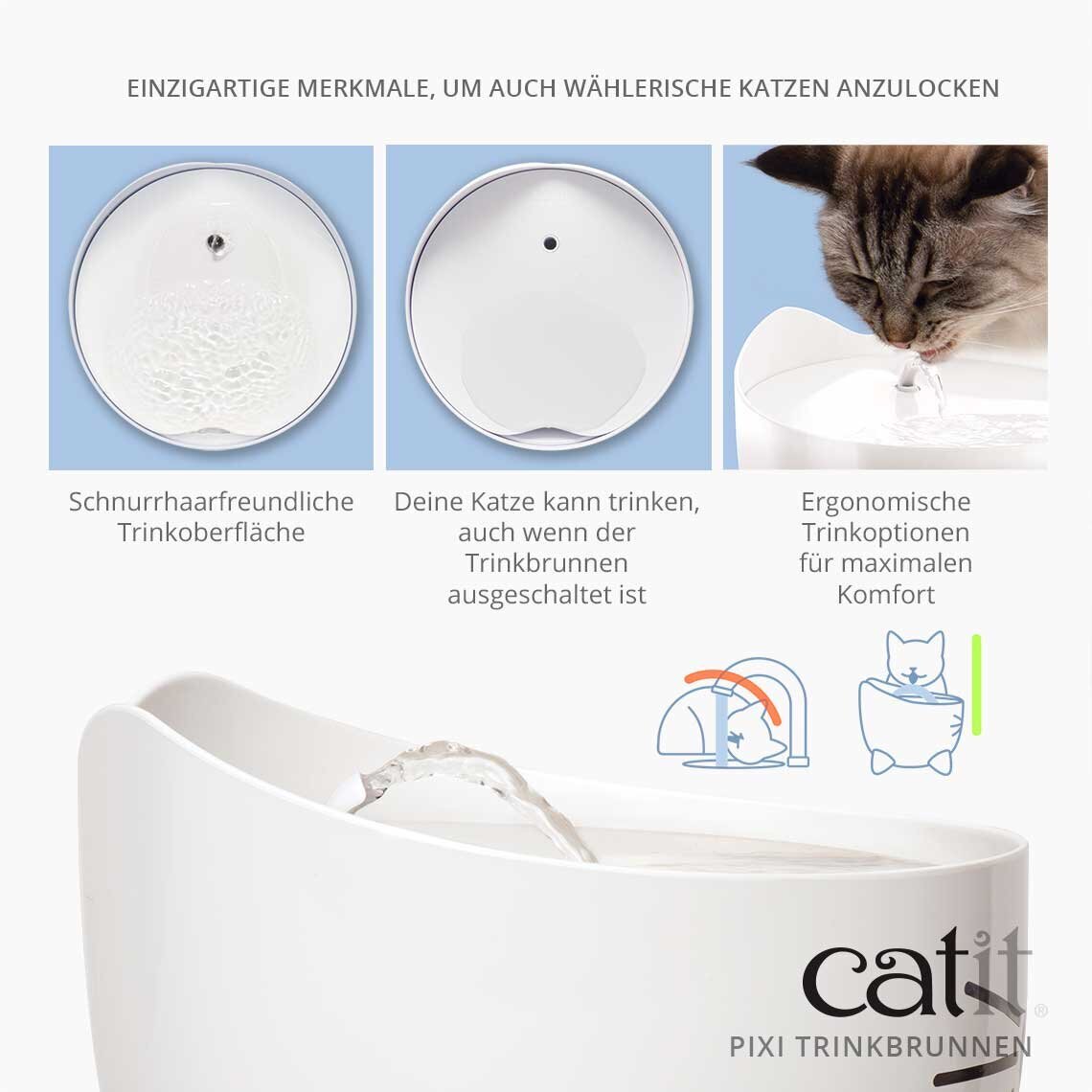 EINZIGARTIGE MERKMALE, UM AUCH WÄHLERISCHE KATZEN ANZULOCKEN

Schnurrhaarfreundliche Trinkoberfläche

Deine Katze kann trinken, auch wenn der Trinkbrunnen ausgeschaltet ist

Ergonomische Trinkoptionen für maximalen Komfort

catit®
PIXI TRINKBRUNNEN