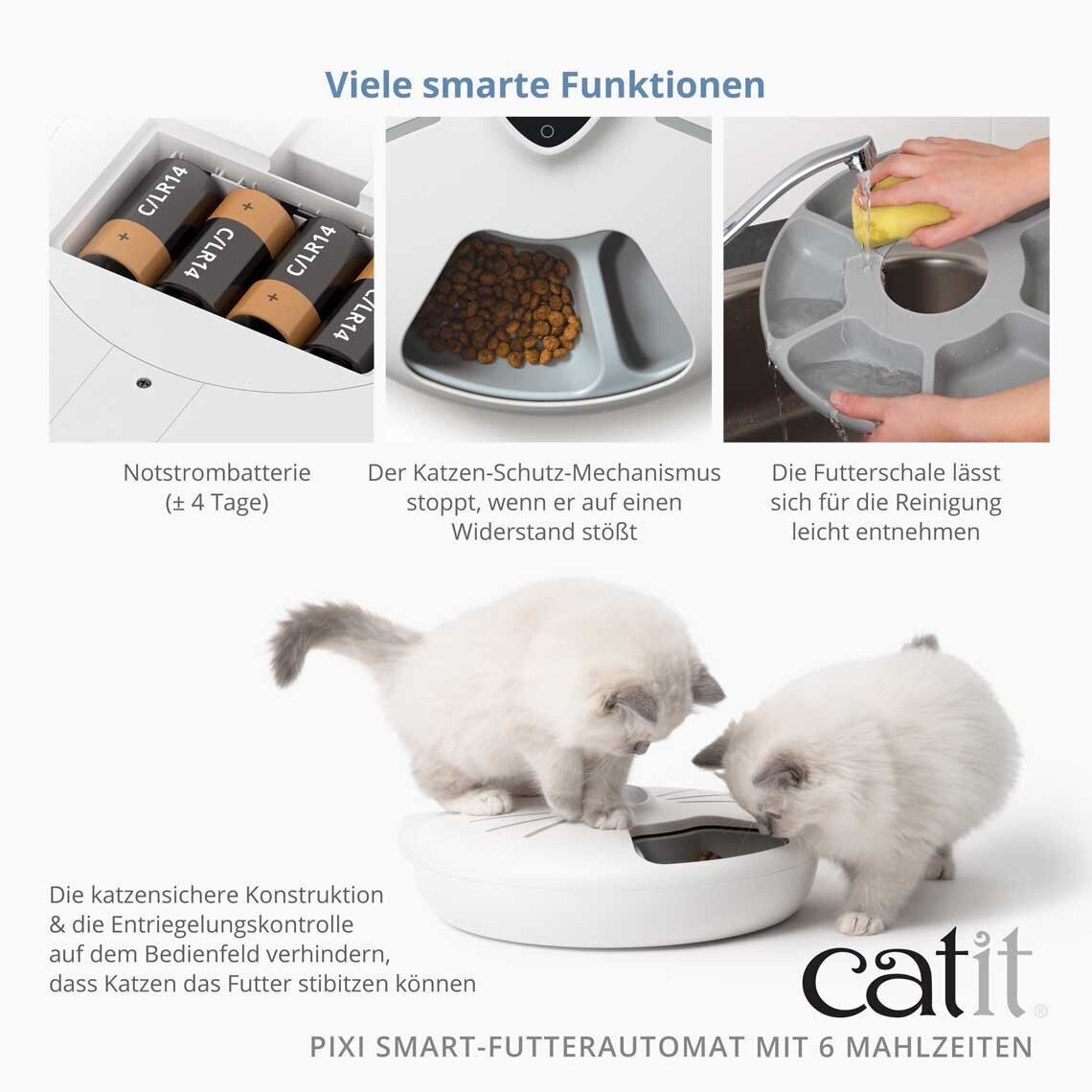 Viele smarte Funktionen

C/LR14
C/LR14
C/LR14
C/LR14

Notstrombatterie
(± 4 Tage)

Der Katzen-Schutz-Mechanismus stoppt, wenn er auf einen Widerstand stößt

Die Futterschale lässt sich für die Reinigung leicht entnehmen

Die katzensichere Konstruktion & die Entriegelungskontrolle auf dem Bedienfeld verhindern, dass Katzen das Futter stibitzen können

catit®

PIXI SMART-FUTTERAUTOMAT MIT 6 MAHLZEITEN