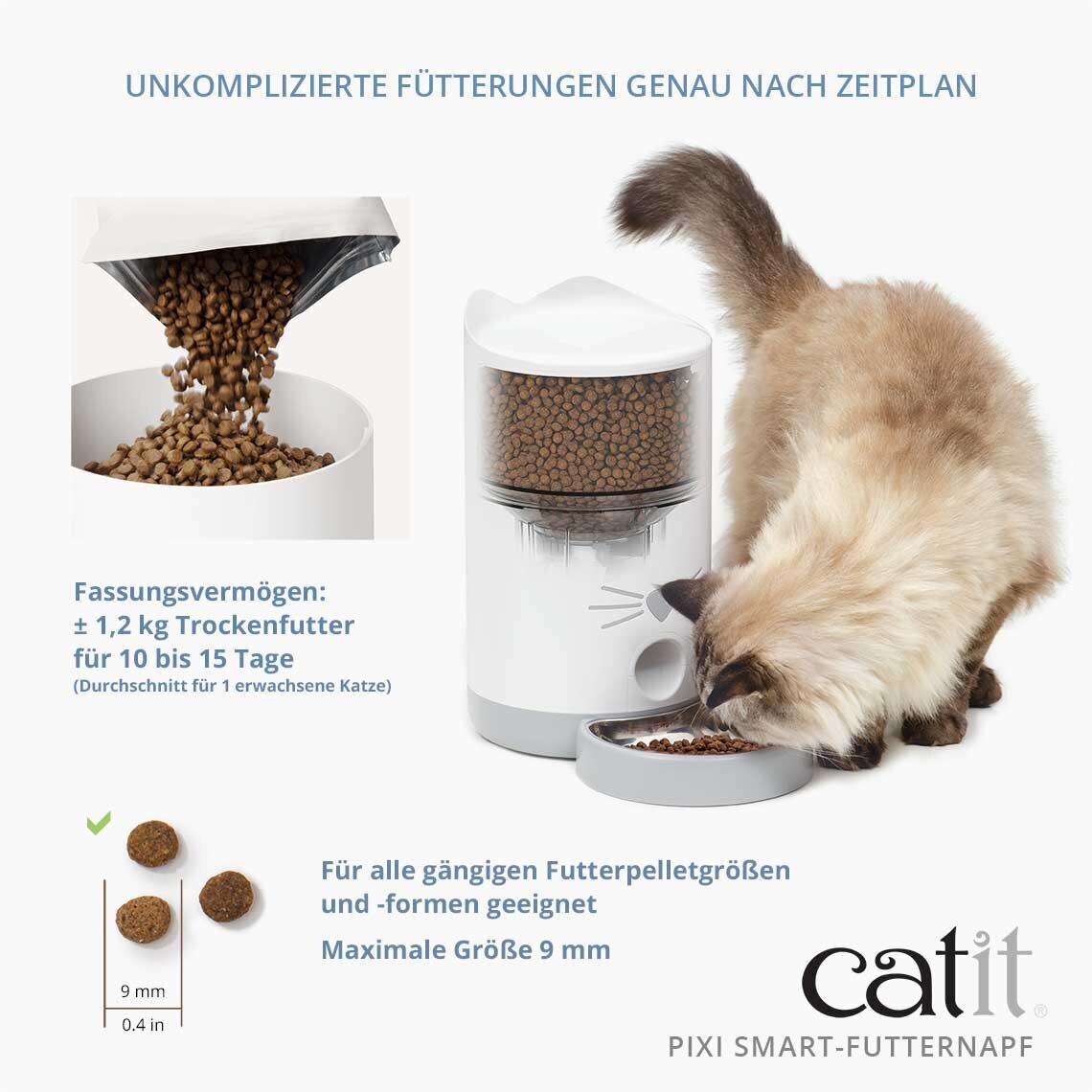 UNKOMPLIZIERTE FÜTTERUNGEN GENAU NACH ZEITPLAN

Fassungsvermögen:
± 1,2 kg Trockenfutter
für 10 bis 15 Tage
(Durchschnitt für 1 erwachsene Katze)

9 mm
0.4 in

Für alle gängigen Futterpelletgrößen und -formen geeignet

Maximale Größe 9 mm

catit®

PIXI SMART-FUTTERNAPF