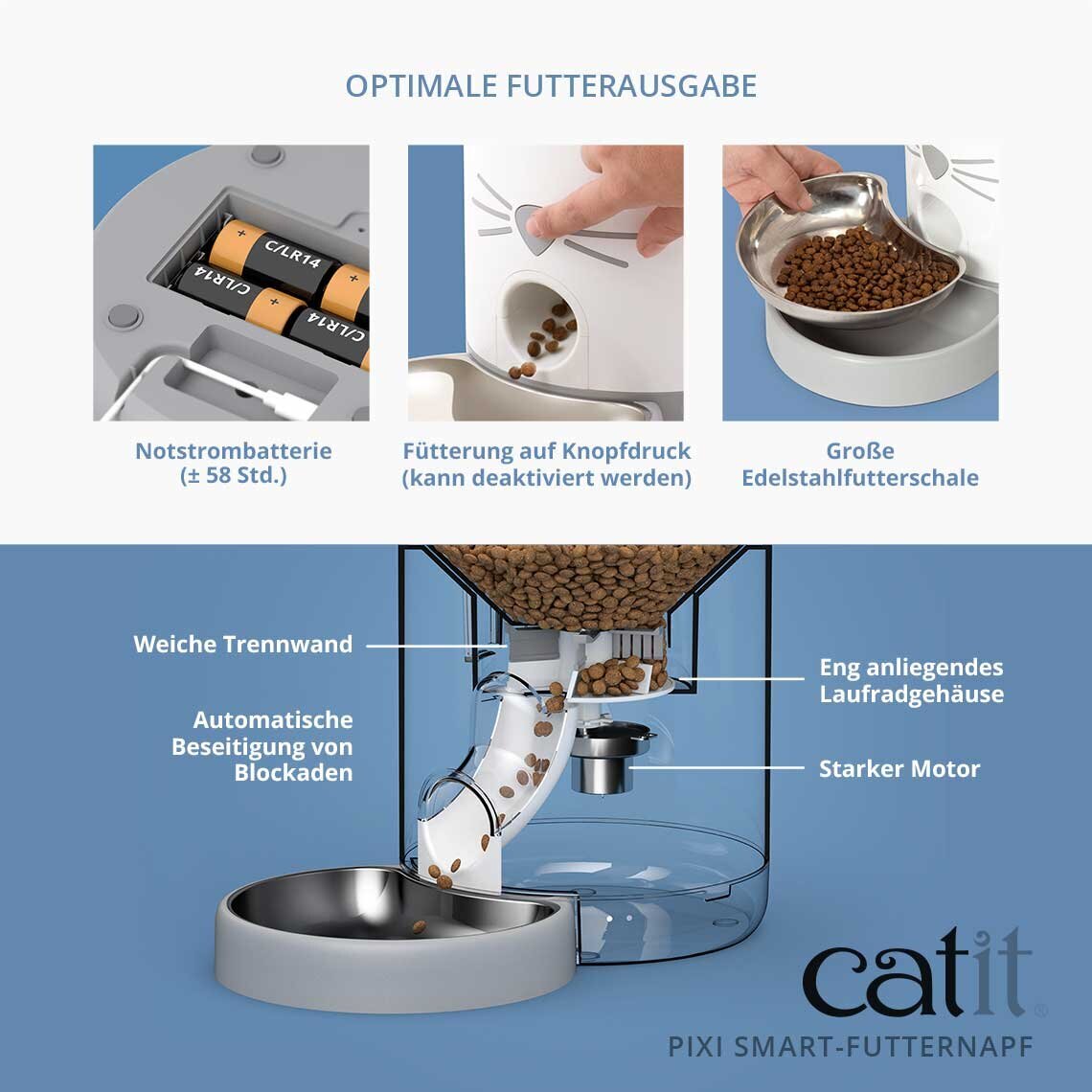 OPTIMALE FUTTERAUSGABE

C/LR14
C/LR14
C/LR14

Notstrombatterie
(± 58 Std.)

Fütterung auf Knopfdruck
(kann deaktiviert werden)

Große
Edelstahlfutterschale

Weiche Trennwand

Automatische
Beseitigung von
Blockaden

Eng anliegendes
Laufradgehäuse

Starker Motor

catit®
PIXI SMART-FUTTERNAPF