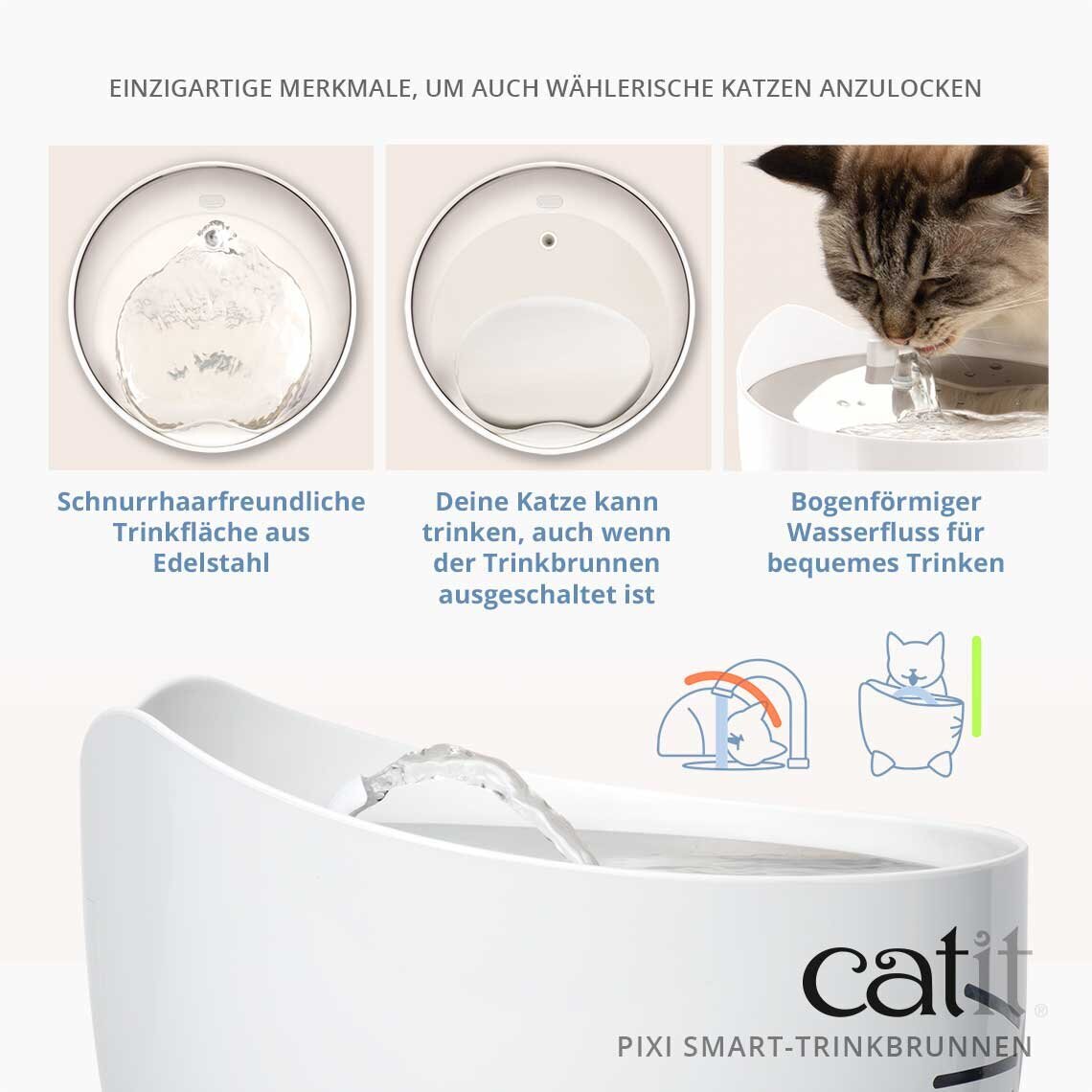 EINZIGARTIGE MERKMALE, UM AUCH WÄHLERISCHE KATZEN ANZULOCKEN

Schnurrhaarfreundliche Trinkfläche aus Edelstahl

Deine Katze kann trinken, auch wenn der Trinkbrunnen ausgeschaltet ist

Bogenförmiger Wasserfluss für bequemes Trinken

catit®

PIXI SMART-TRINKBRUNNEN