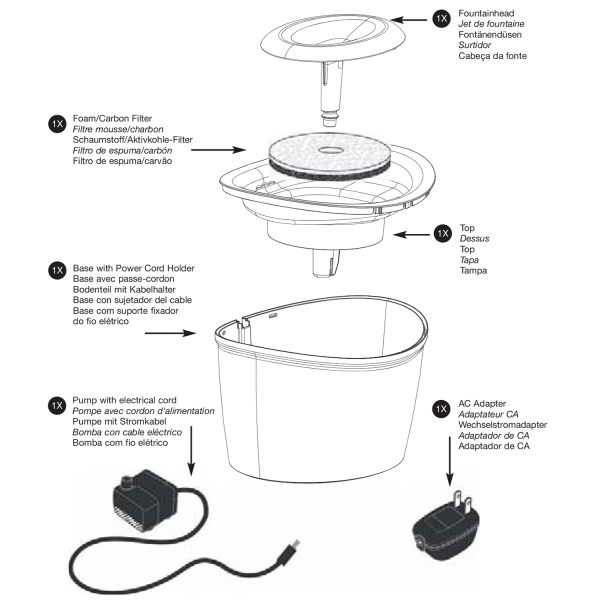 1X Fountainhead
Jet de fountaine
Fontänendüsen
Surtidor
Cabeça da fonte

1X Foam/Carbon Filter
Filtre mousse/charbon
Schaumstoff/Aktivkohle-Filter
Filtro de espuma/carbón
Filtro de espuma/carvão

1X Top
Dessus
Top
Tapa
Tampa

1X Base with Power Cord Holder
Base avec passe-cordon
Bodenteil mit Kabelhalter
Base con sujetador del cable
Base com suporte fixador do fio elétrico

1X Pump with electrical cord
Pompe avec cordon d'alimentation
Pumpe mit Stromkabel
Bomba con cable eléctrico
Bomba com fio elétrico

1X AC Adapter
Adaptateur CA
Wechselstromadapter
Adaptador de CA
Adaptador de CA