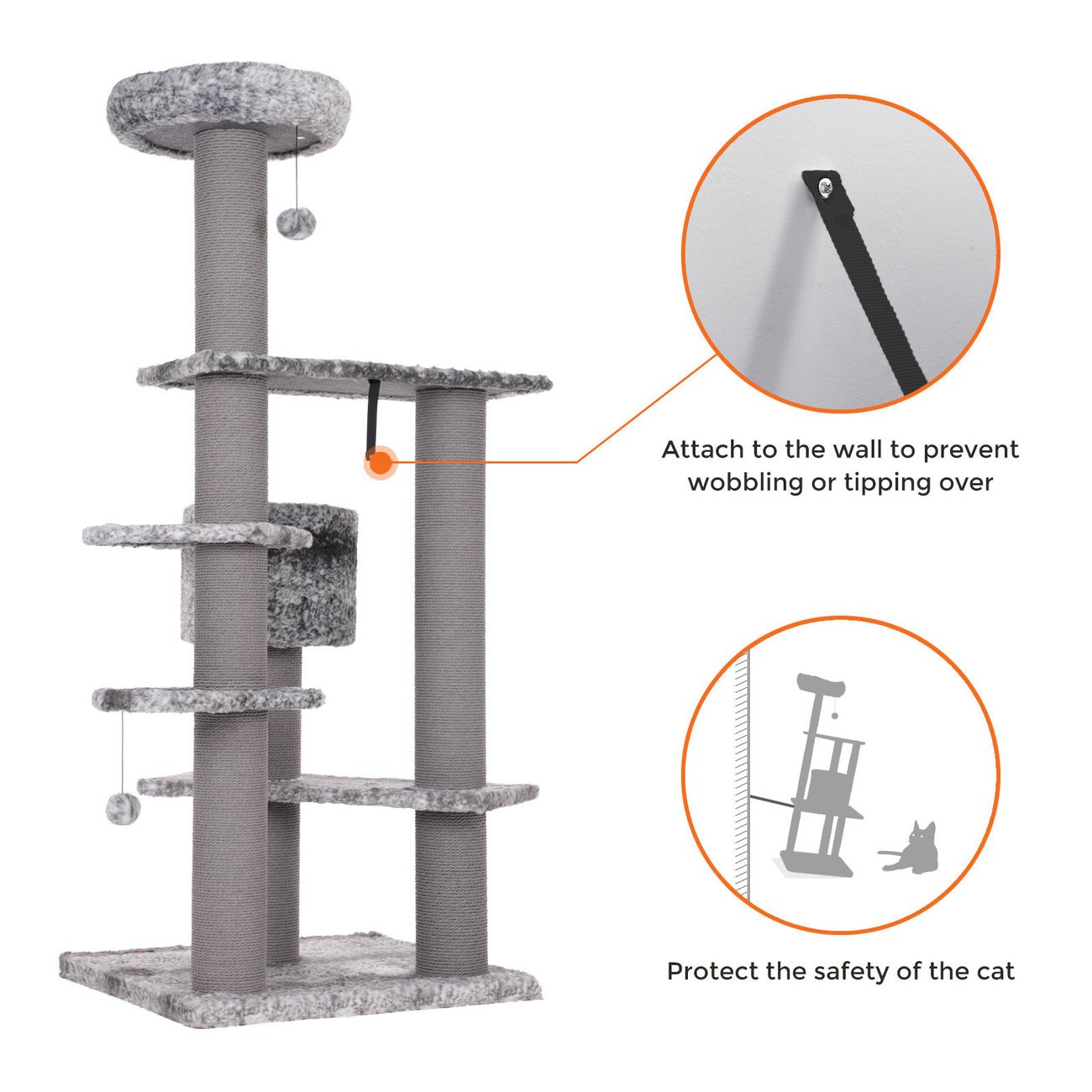 Attach to the wall to prevent wobbling or tipping over

Protect the safety of the cat