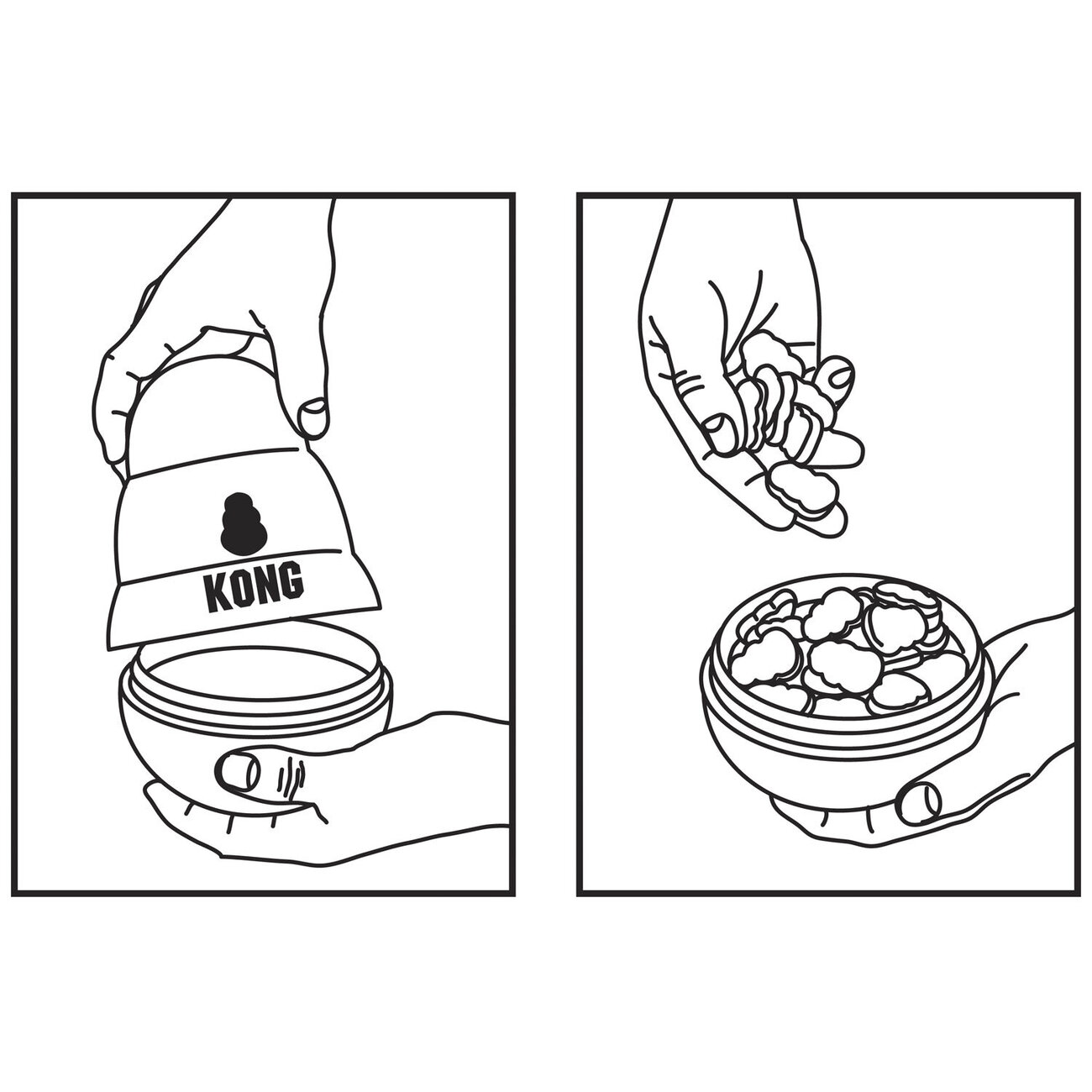 KONG