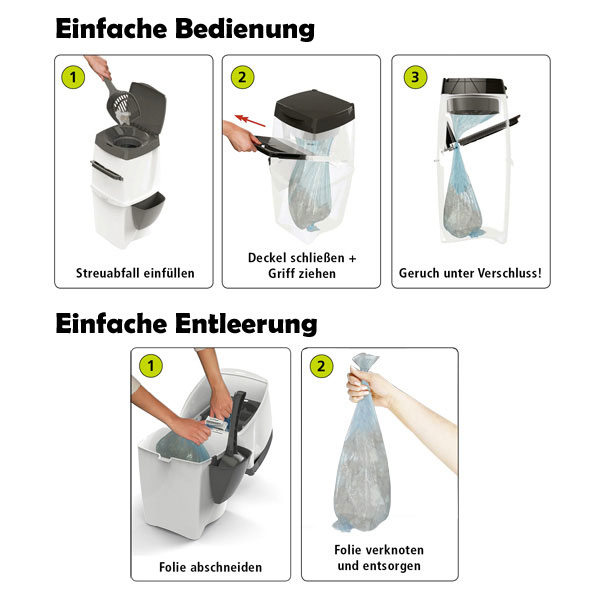 Einfache Bedienung

1

Streuabfall einfüllen

2

Deckel schließen + Griff ziehen

3

Geruch unter Verschluss!

Einfache Entleerung

1

Folie abschneiden

2

Folie verknoten und entsorgen