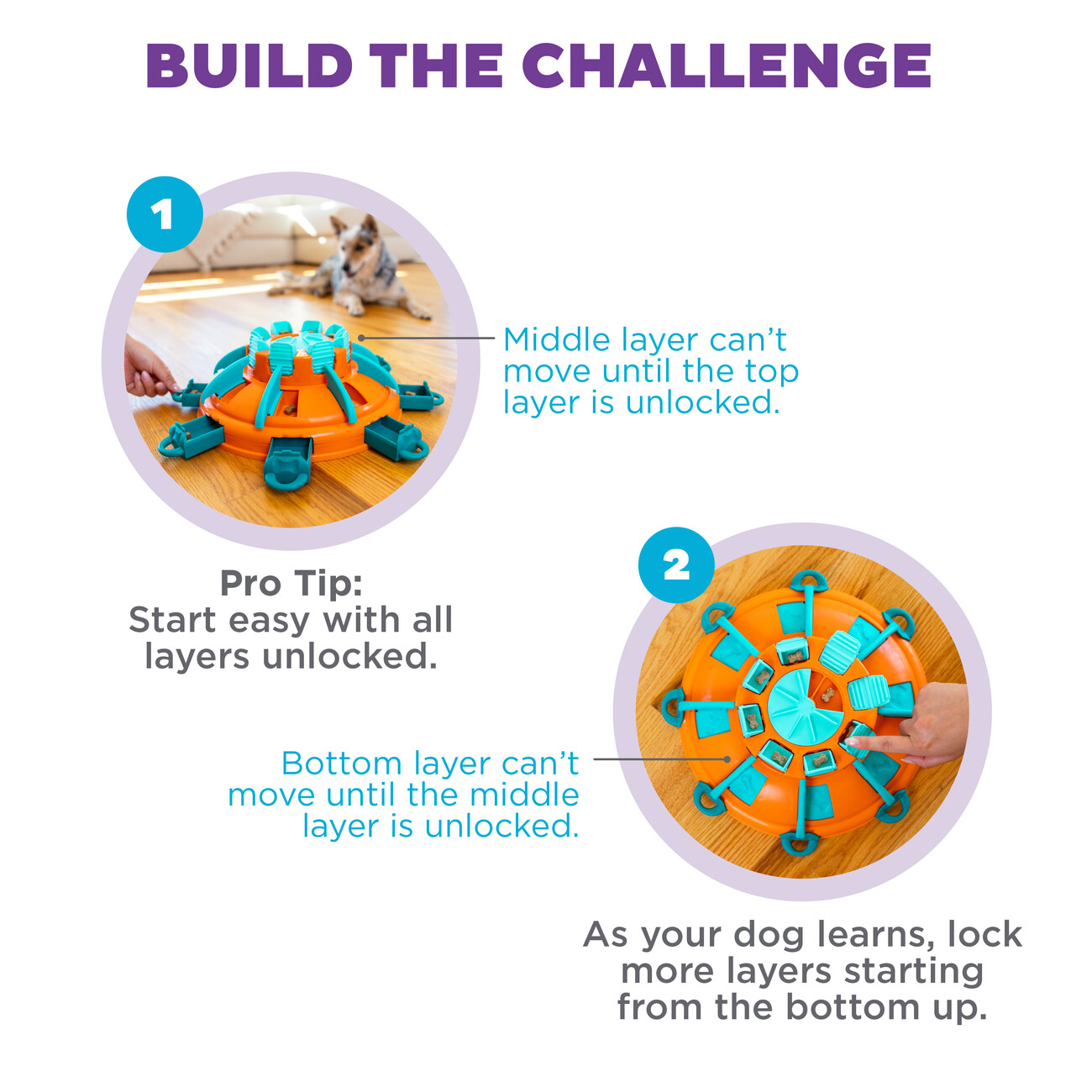 BUILD THE CHALLENGE

1

Middle layer can't move until the top layer is unlocked.

Pro Tip:
Start easy with all layers unlocked.

2

Bottom layer can't move until the middle layer is unlocked.

As your dog learns, lock more layers starting from the bottom up.